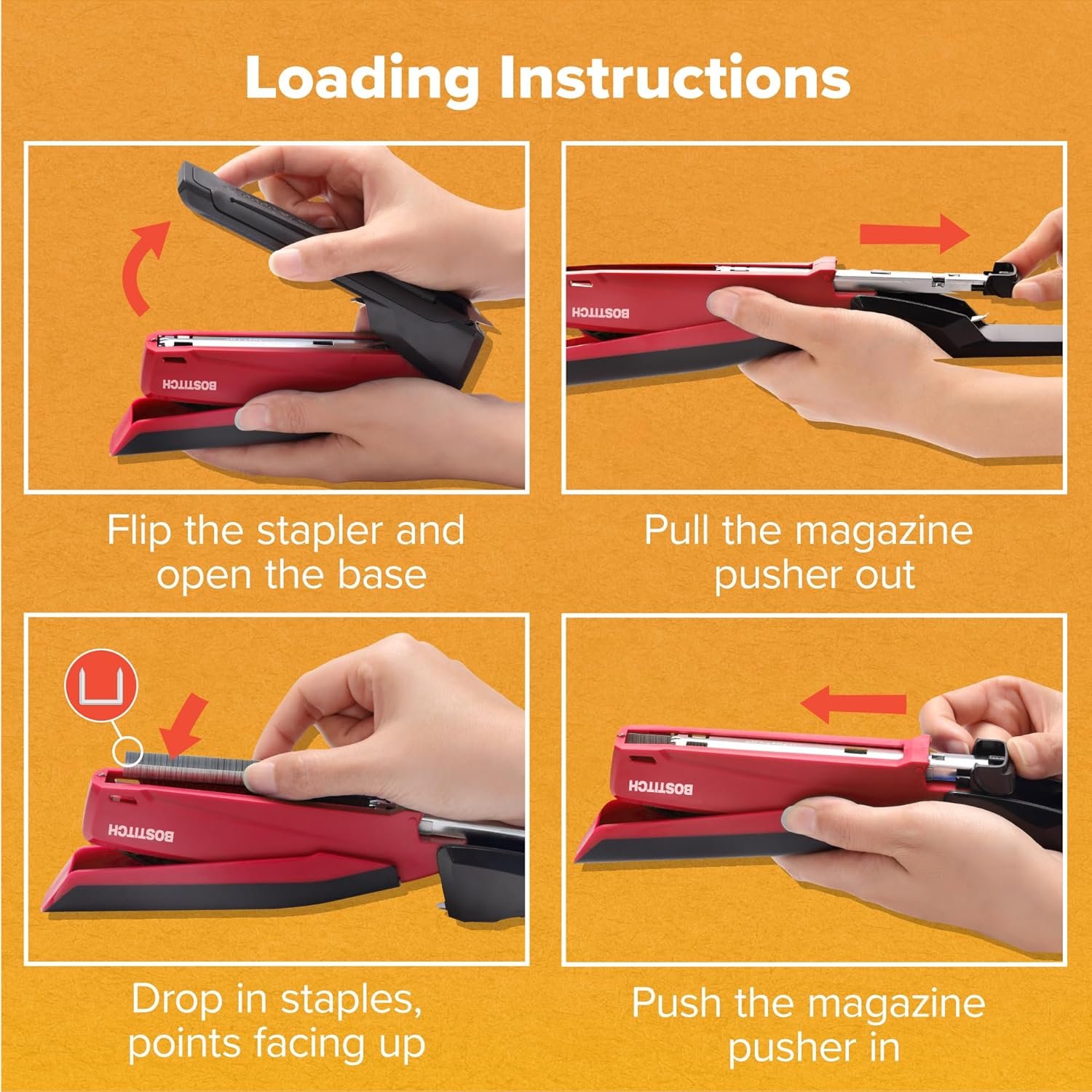 Loading Instructions

BOSTITCH

Flip the stapler and open the base

BOSTITCH

Pull the magazine pusher out

BOSTITCH

Drop in staples, points facing up

BOSTITCH

Push the magazine pusher in