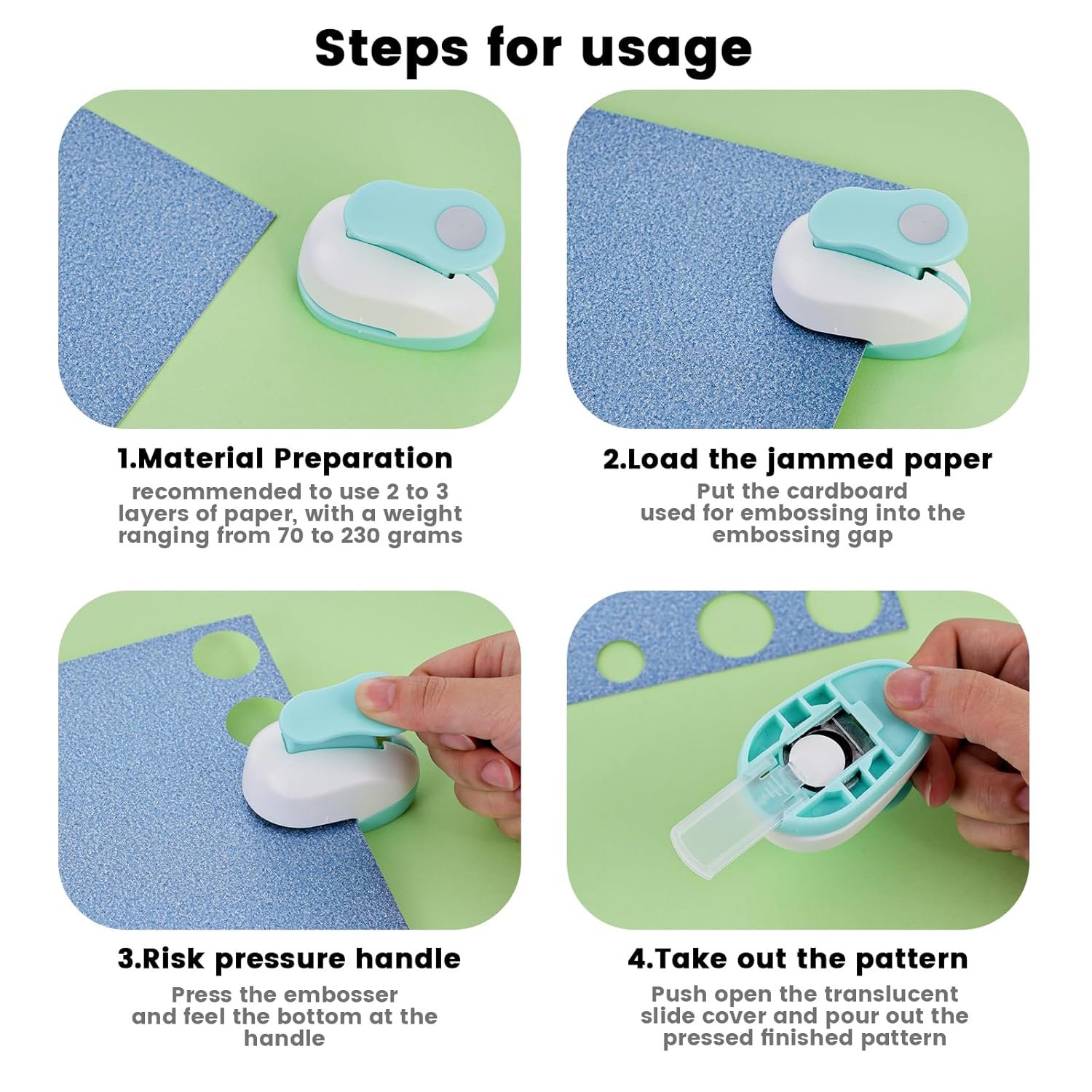 Steps for usage

1.Material Preparation
recommended to use 2 to 3 layers of paper, with a weight ranging from 70 to 230 grams

2.Load the jammed paper
Put the cardboard used for embossing into the embossing gap

3.Risk pressure handle
Press the embosser and feel the bottom at the handle

4.Take out the pattern
Push open the translucent slide cover and pour out the pressed finished pattern