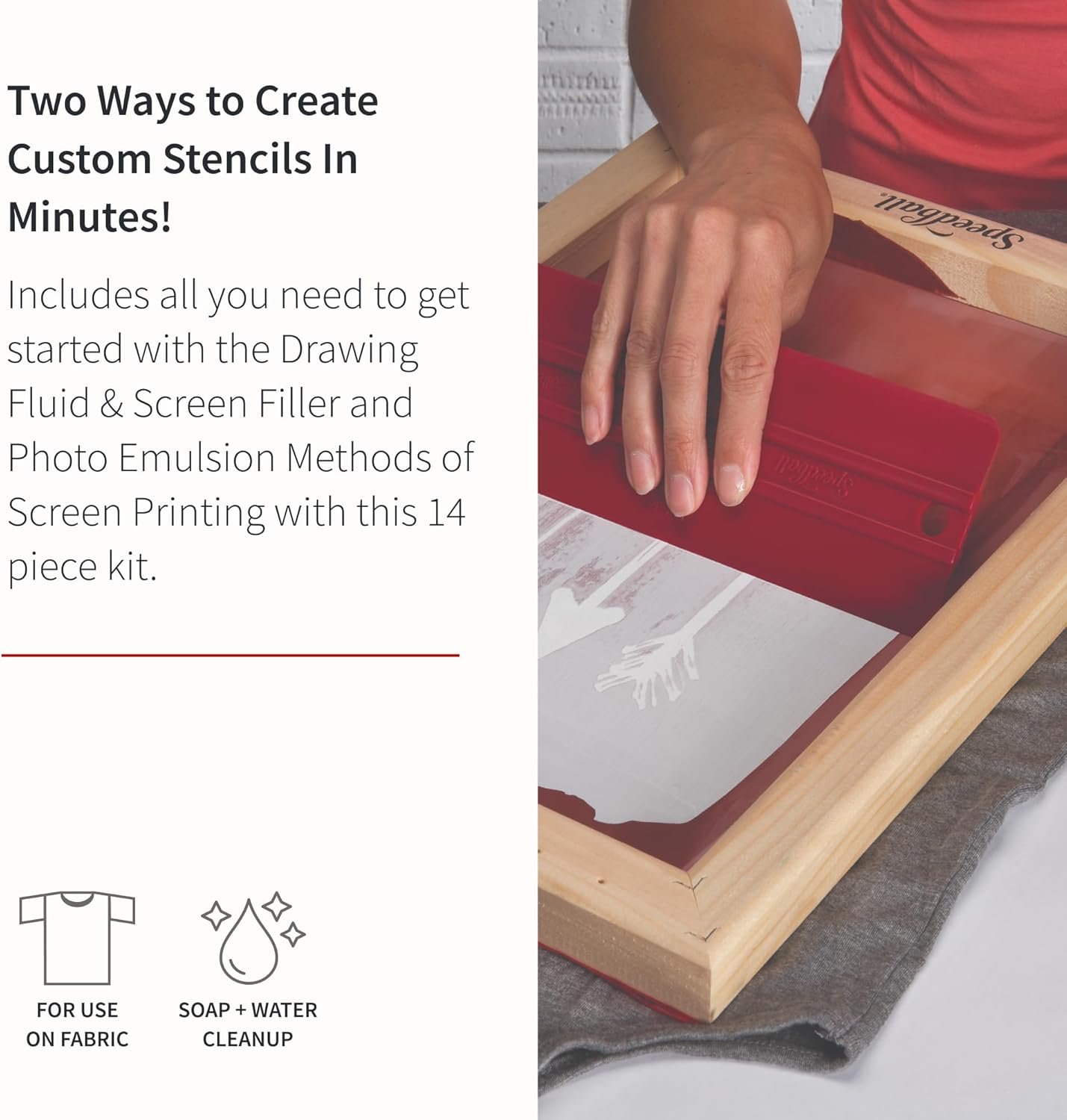 Two Ways to Create Custom Stencils In Minutes!

Includes all you need to get started with the Drawing Fluid & Screen Filler and Photo Emulsion Methods of Screen Printing with this 14 piece kit.

FOR USE ON FABRIC

SOAP + WATER CLEANUP

Speedball

Speedball