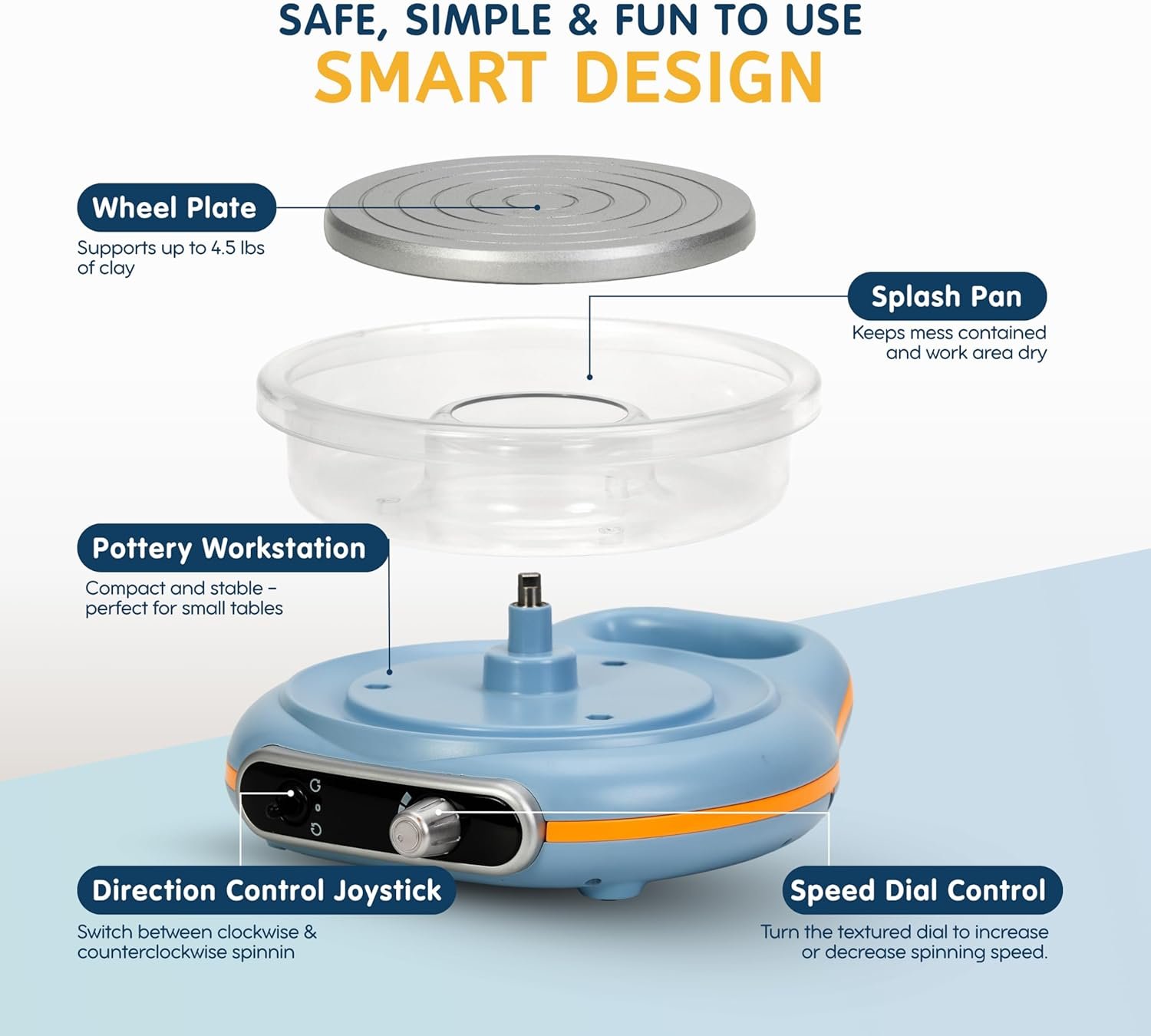 SAFE, SIMPLE & FUN TO USE
SMART DESIGN

Wheel Plate
Supports up to 4.5 lbs of clay

Splash Pan
Keeps mess contained and work area dry

Pottery Workstation
Compact and stable – perfect for small tables

Direction Control Joystick
Switch between clockwise & counterclockwise spinnin

Speed Dial Control
Turn the textured dial to increase or decrease spinning speed.