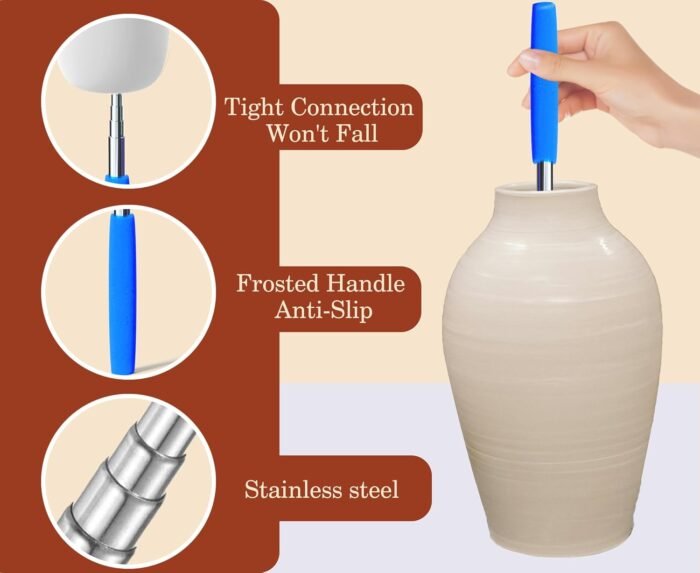 Tight Connection
Won't Fall

Frosted Handle
Anti-Slip

Stainless steel