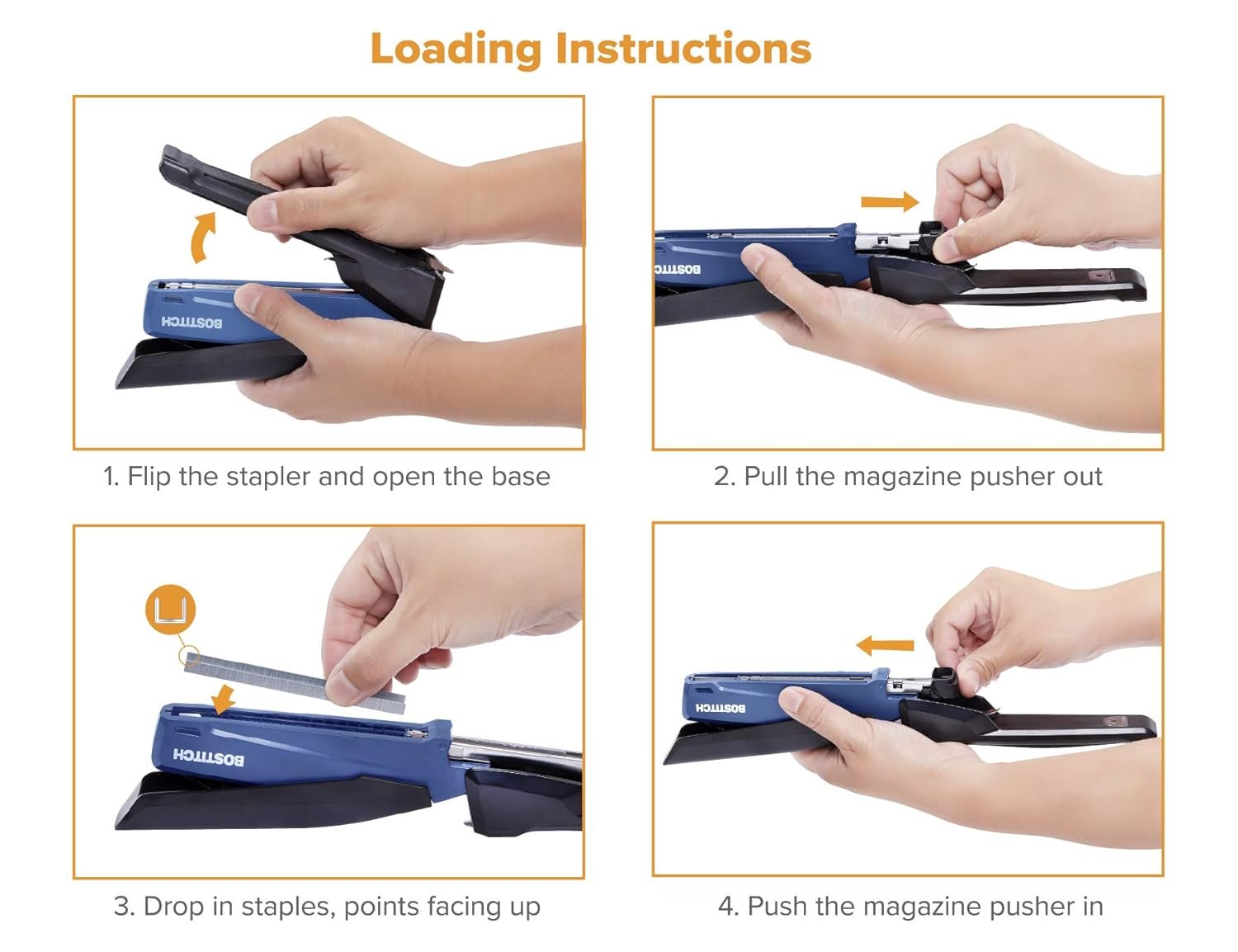 Loading Instructions

BOSTITCH

1. Flip the stapler and open the base

BOSTITCH

2. Pull the magazine pusher out

BOSTITCH

3. Drop in staples, points facing up

BOSTITCH

4. Push the magazine pusher in