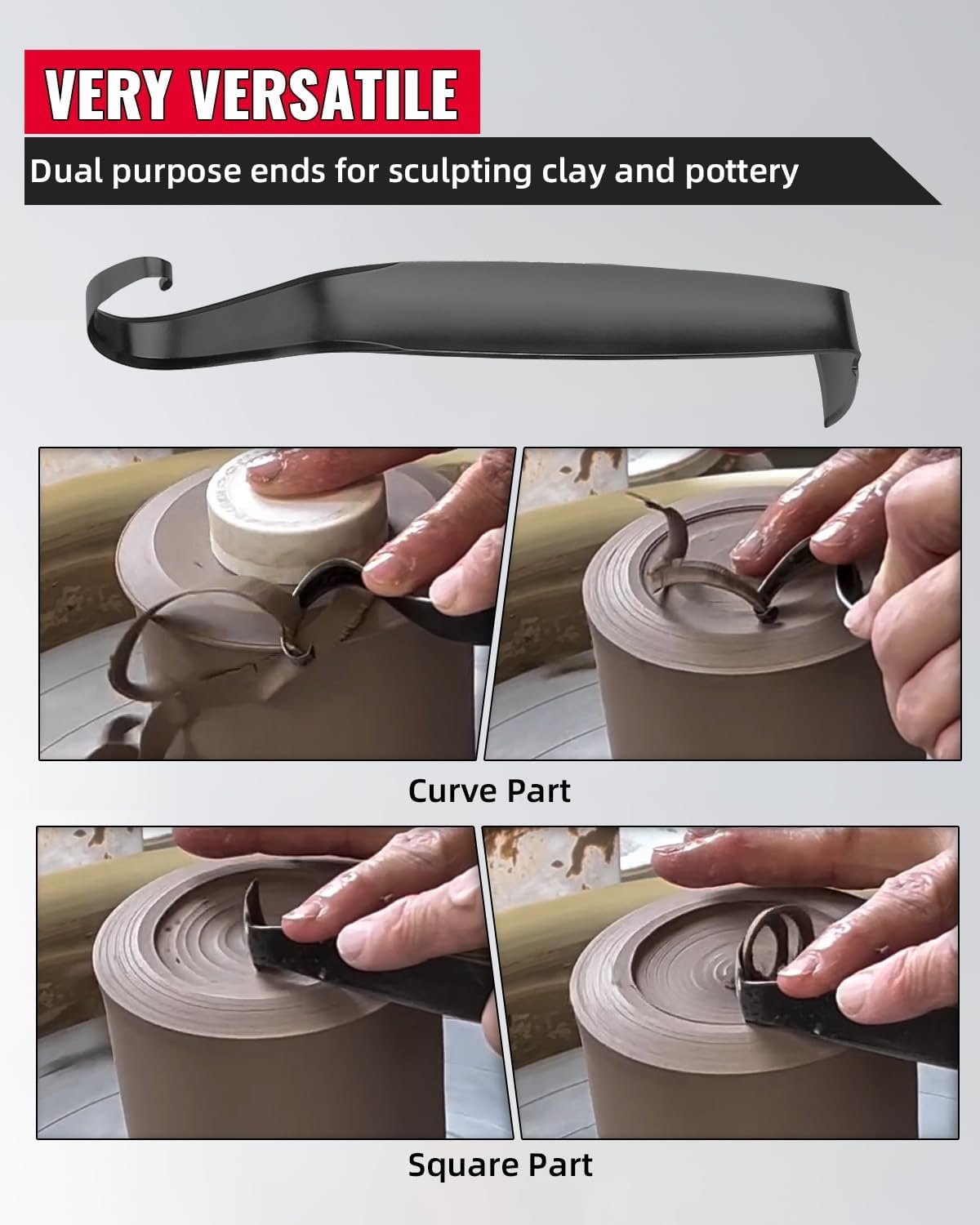 VERY VERSATILE

Dual purpose ends for sculpting clay and pottery

Curve Part

Square Part